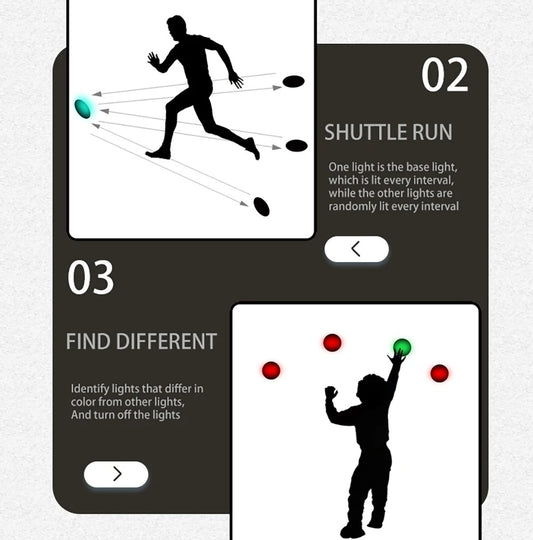 02

SHUTTLE RUN

One light is the base light, which is lit every interval, while the other lights are randomly lit every interval

<

03

FIND DIFFERENT

Identify lights that differ in color from other lights, And turn off the lights

>