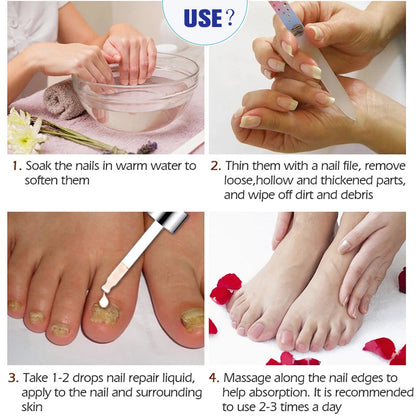 USE?

1. Soak the nails in warm water to soften them

2. Thin them with a nail file, remove loose,hollow and thickened parts, and wipe off dirt and debris

3. Take 1-2 drops nail repair liquid, apply to the nail and surrounding skin

4. Massage along the nail edges to help absorption. It is recommended to use 2-3 times a day