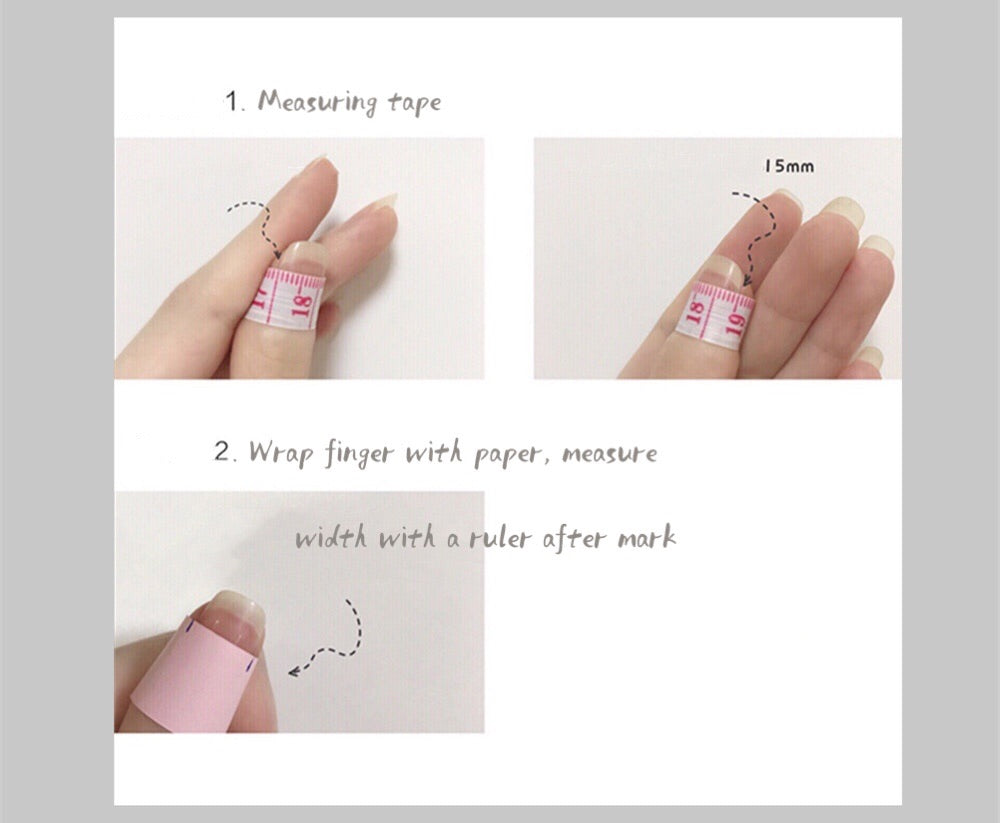 1. Measuring tape

17 18

15mm

18 19

2. Wrap finger with paper, measure

width with a ruler after mark