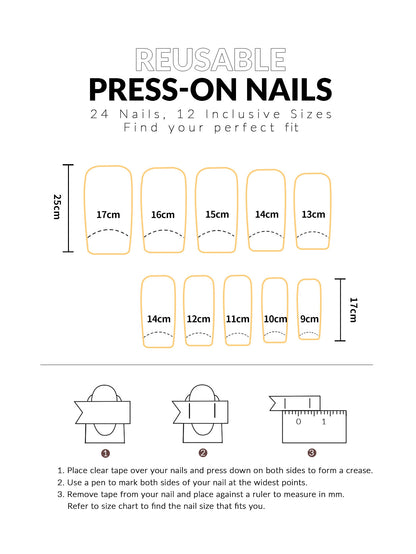 REUSABLE
PRESS-ON NAILS
24 Nails, 12 Inclusive Sizes
Find your perfect fit

25cm

17cm 16cm 15cm 14cm 13cm

14cm 12cm 11cm 10cm 9cm

17cm

0 1

1 2 3

1. Place clear tape over your nails and press down on both sides to form a crease.
2. Use a pen to mark both sides of your nail at the widest points.
3. Remove tape from your nail and place against a ruler to measure in mm. Refer to size chart to find the nail size that fits you.